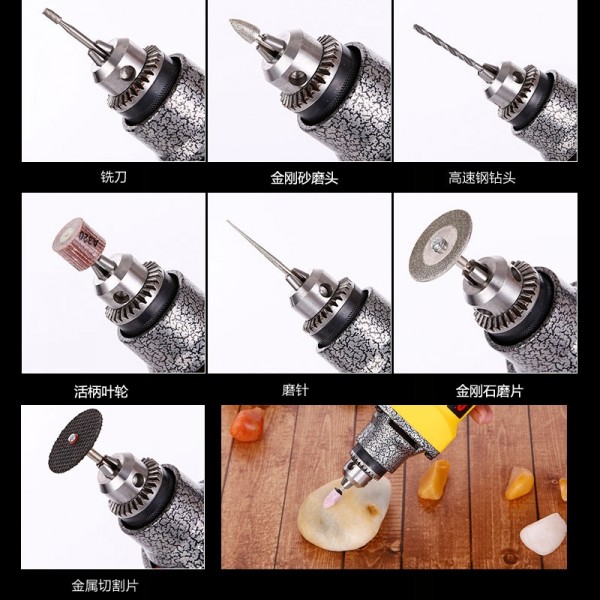 铣刀

金刚砂磨头

高速钢钻头

A320

活柄叶轮

磨针

金刚石磨片

金属切割片